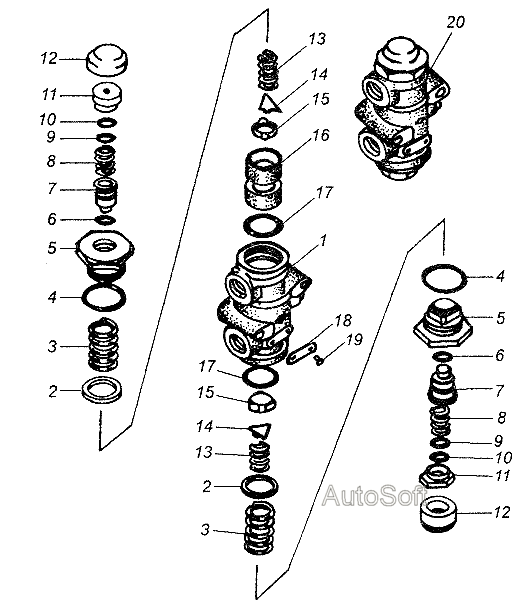 12
11
10
9
8
7
6
5
4
3
2
13
14
15
16
17
1
18
19
17
15
14
13
2
3
20
4
5
6
7
8
9
10
11
12
AutoSoft